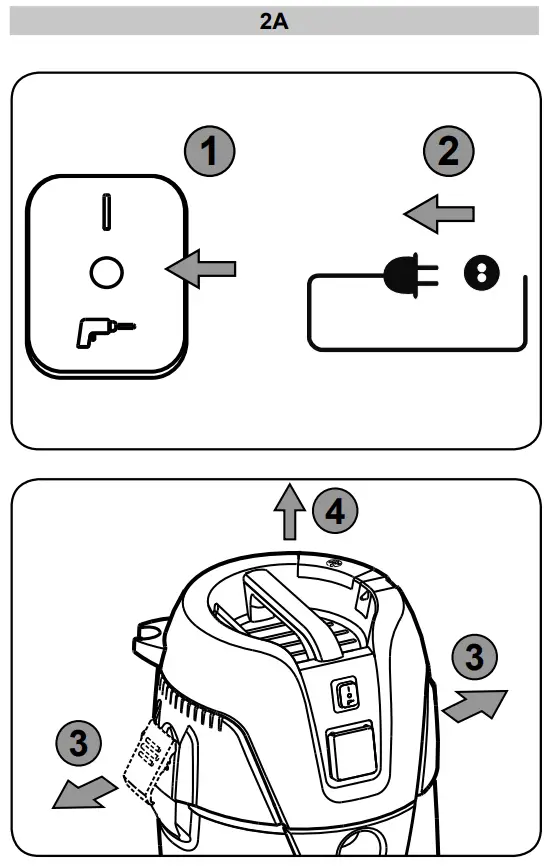 2A

1

2

4

3

3