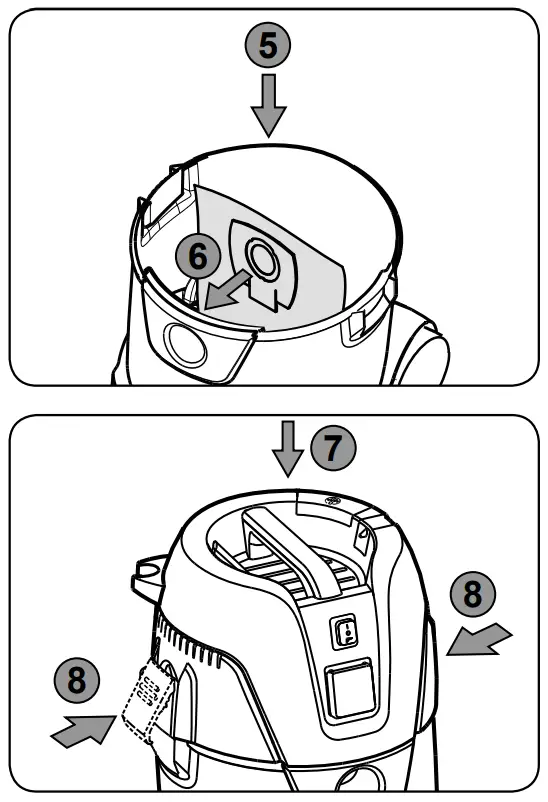 5

6

7

8

8