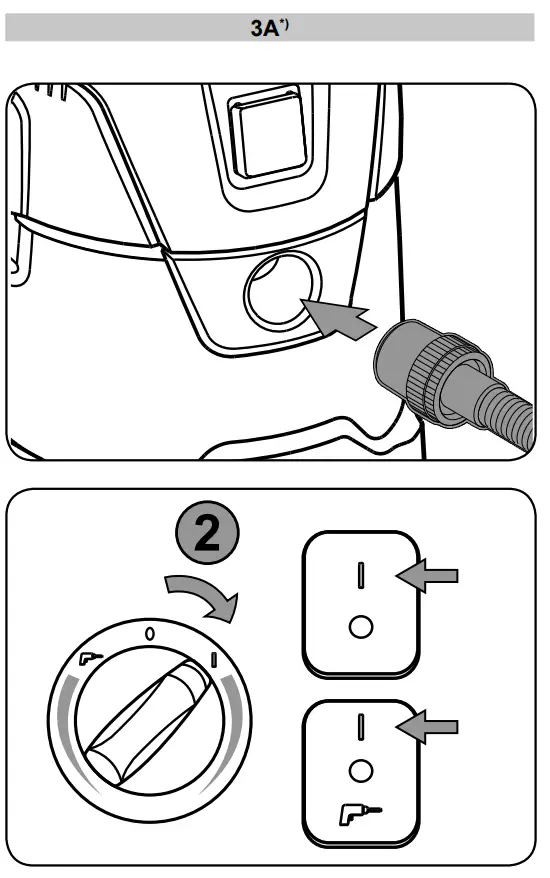 3A*)

2

0

I

I

O

I

O