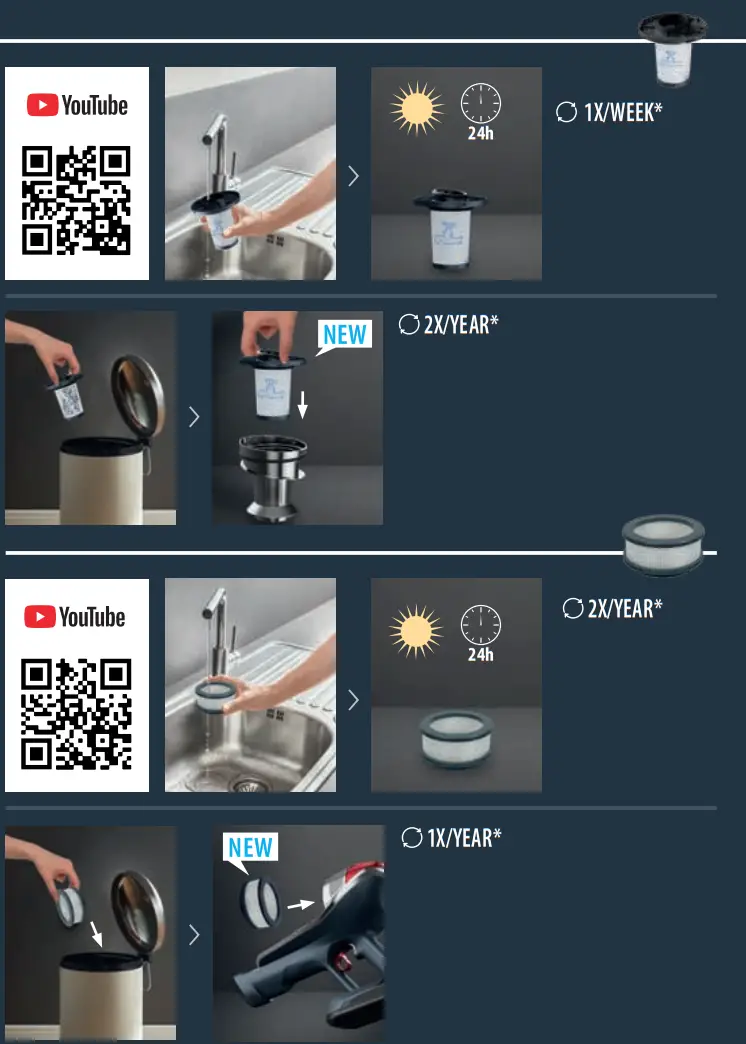 YouTube

24h

1X/WEEK*

NEW

2X/YEAR*

YouTube

24h

2X/YEAR*

NEW

1X/YEAR*