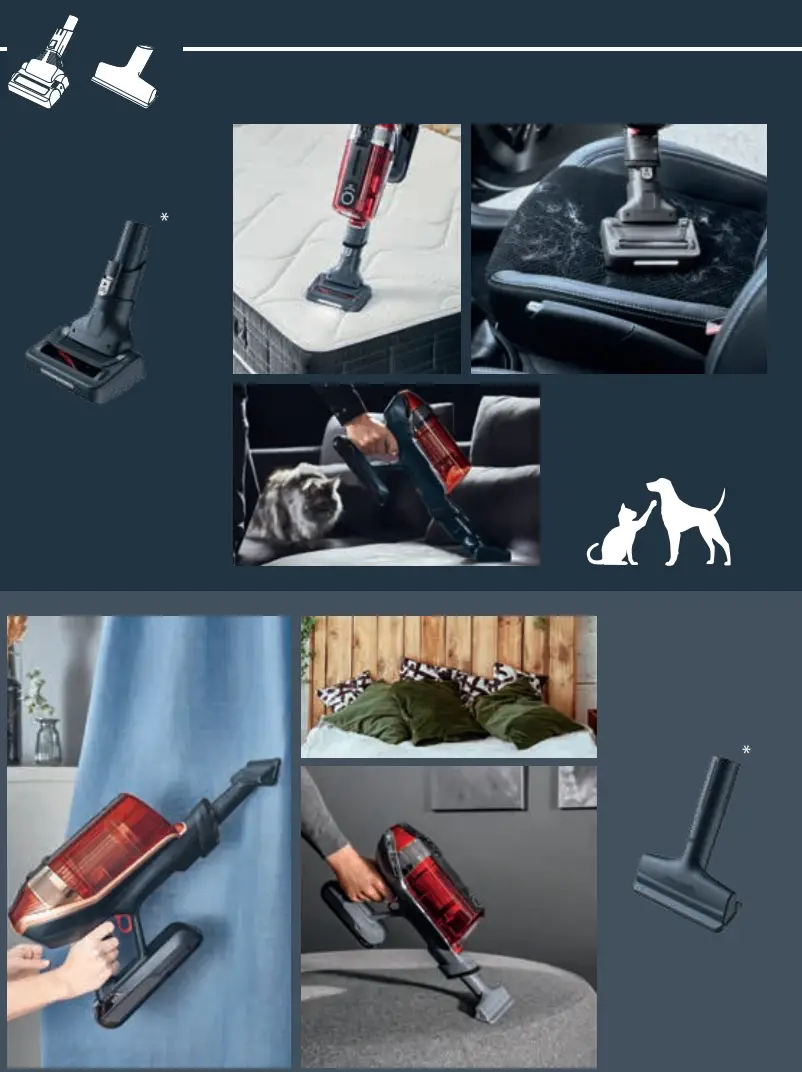 *

*