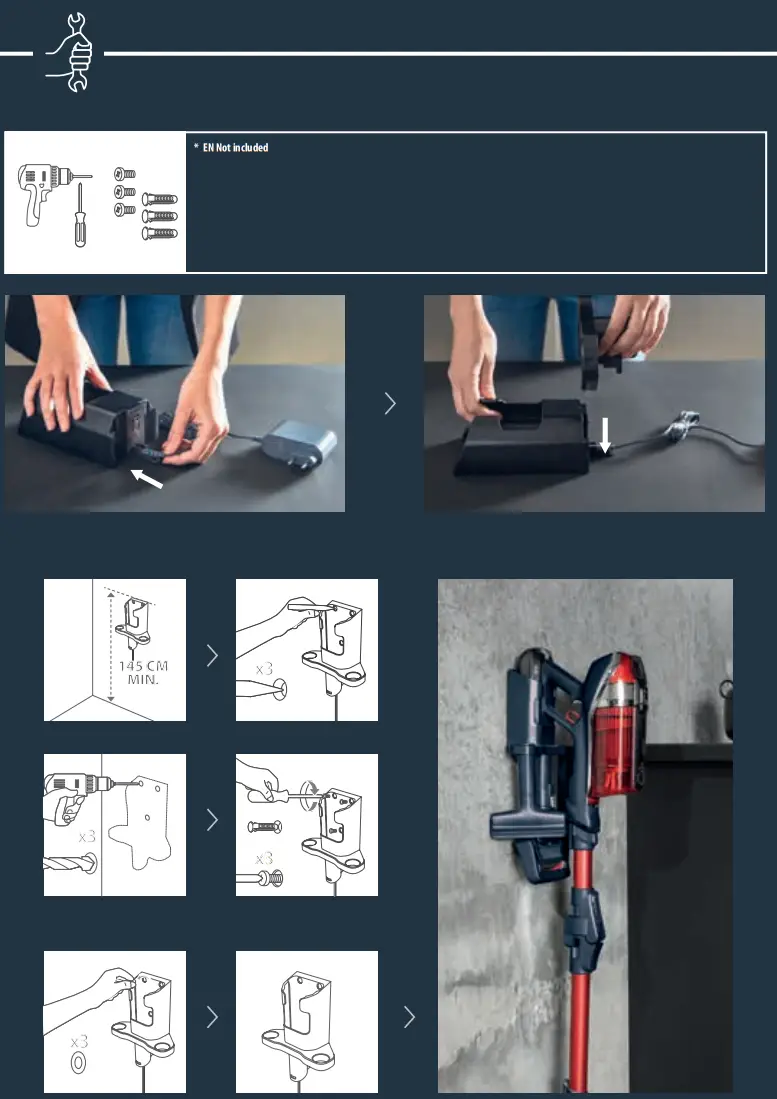 * EN Not included

145 CM MIN.

x3

x3

x3

x3