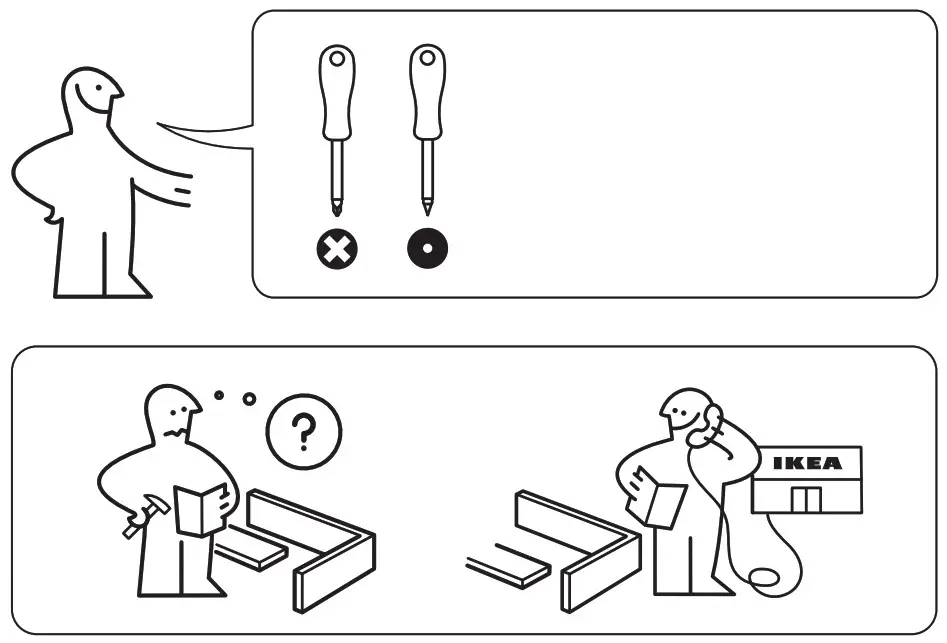 ?

IKEA