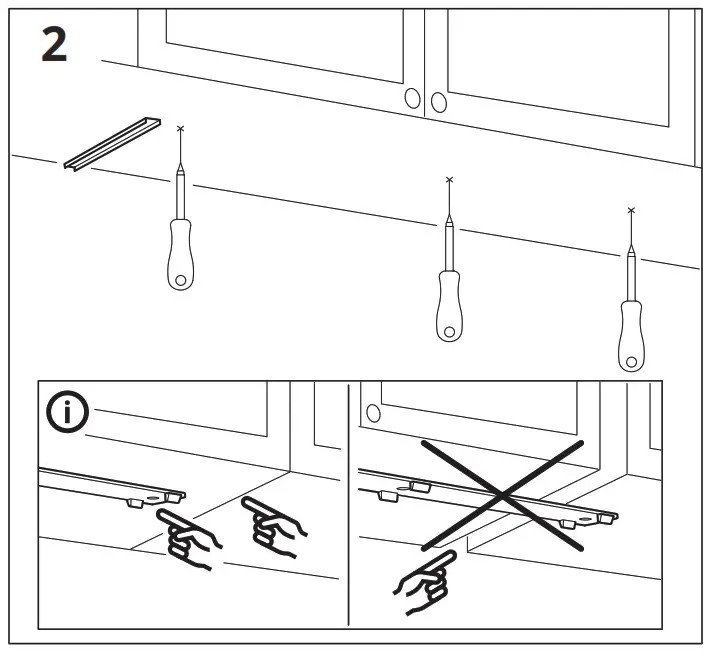 2

i