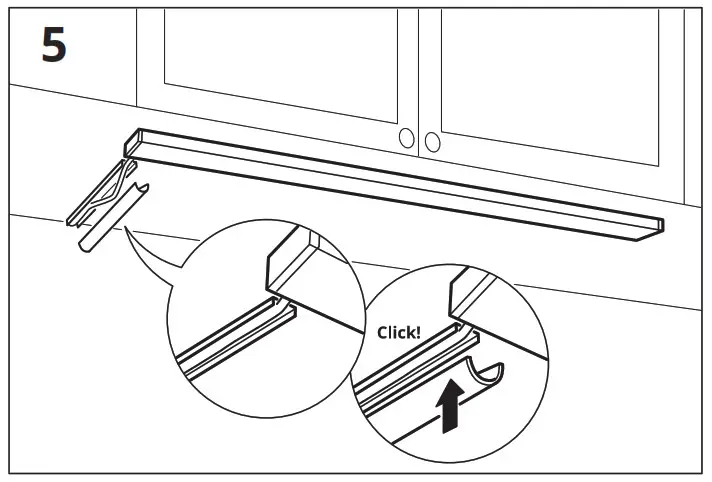 5

Click!