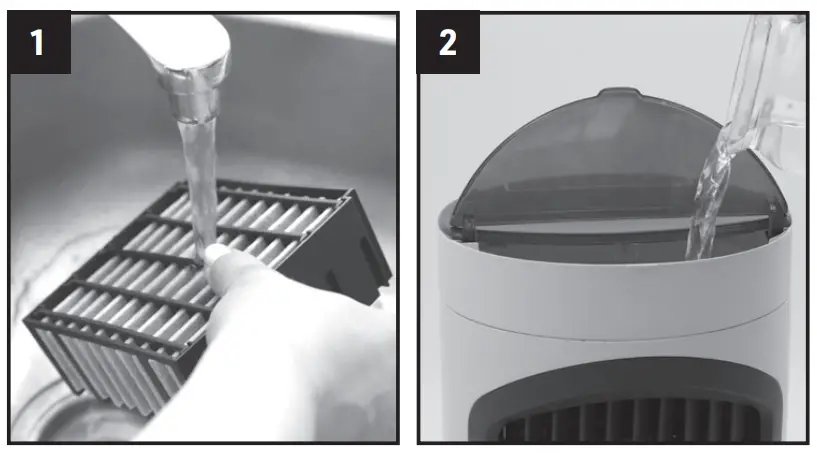 1

2