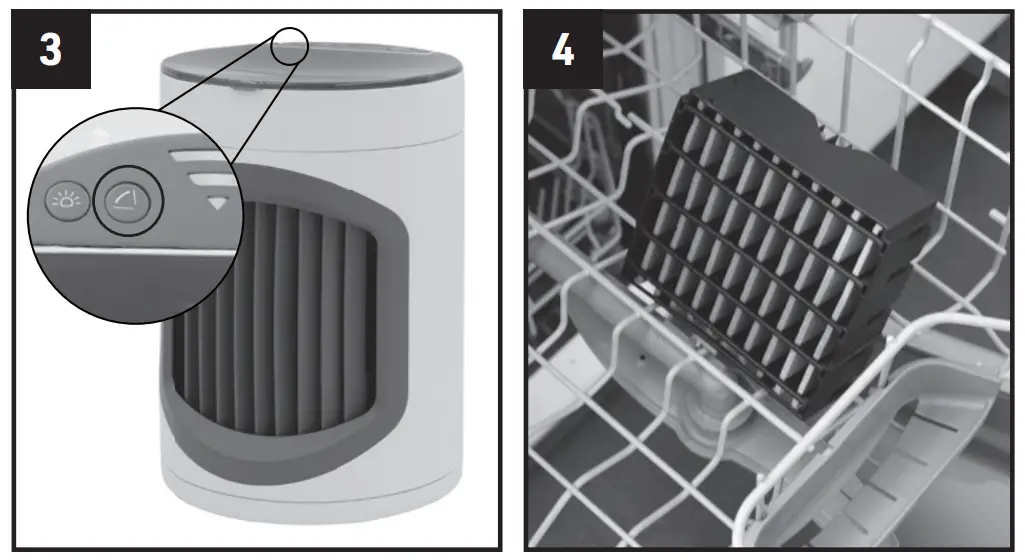 3

4