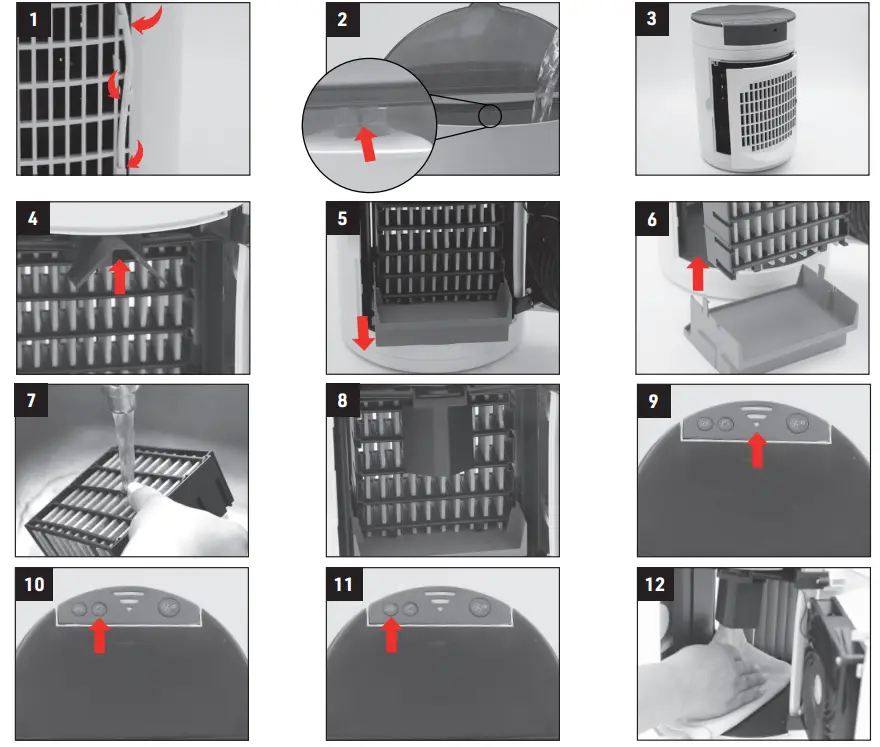 1

2

3

4

5

6

7

8

9

10

11

12