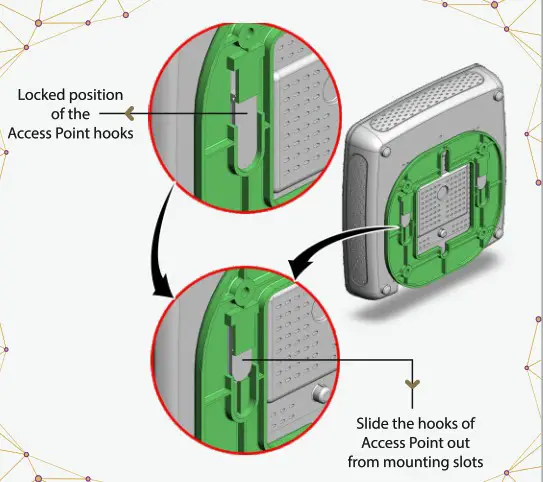 Locked position of the Access Point hooks

Slide the hooks of Access Point out from mounting slots