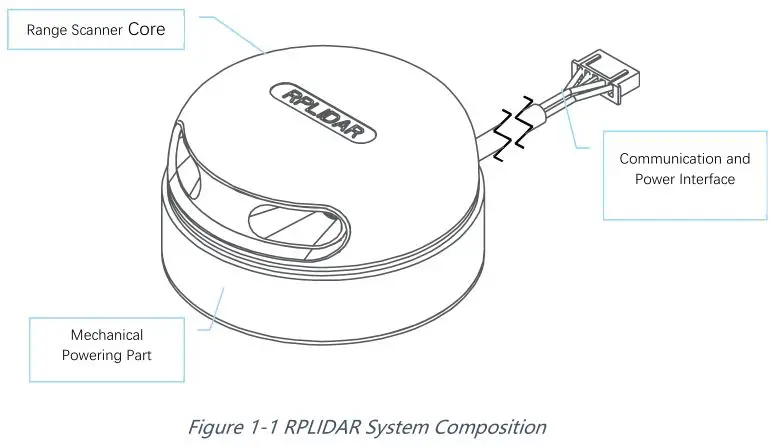 Range Scanner Core

RPLIDAR

Communication and Power Interface

Mechanical Powering Part

Figure 1-1 RPLIDAR System Composition