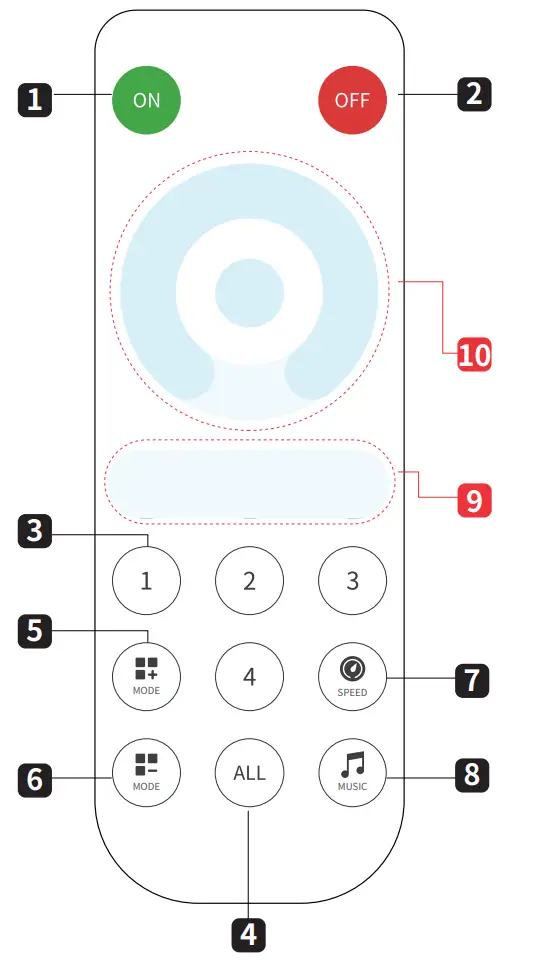 1
ON
OFF
2
10
9
3
1
2
3
5
MODE
4
SPEED
7
6
MODE
ALL
MUSIC
8
4