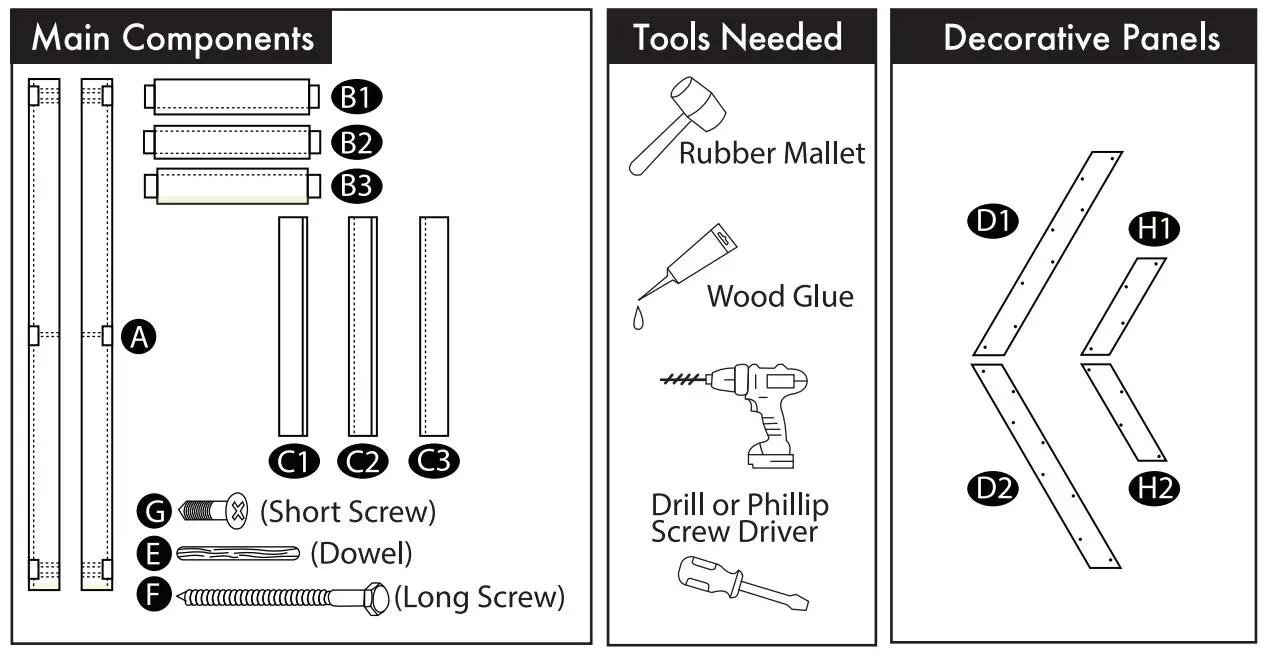 Main Components

B1
B2
B3
A
C1
C2
C3
G (Short Screw)
E (Dowel)
F (Long Screw)

Tools Needed

Rubber Mallet
Wood Glue
Drill or Phillip Screw Driver

Decorative Panels

D1
H1
D2
H2