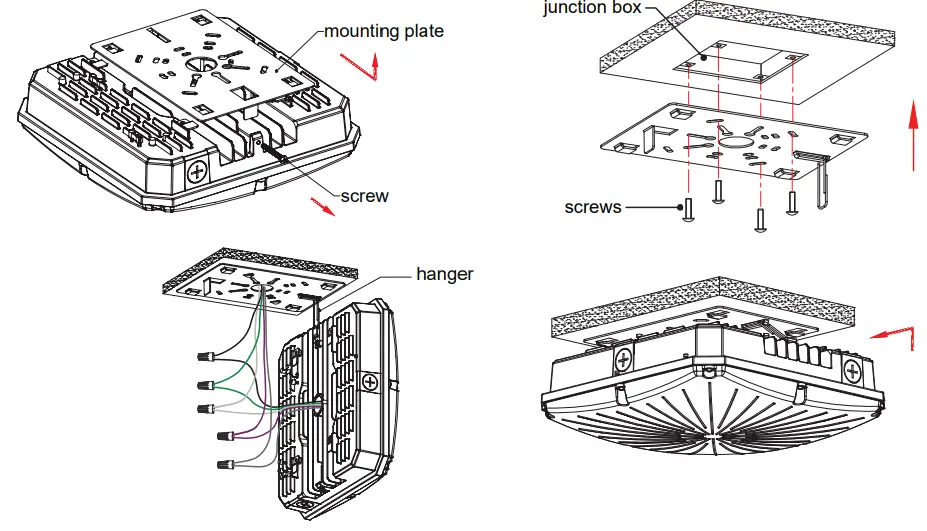 mounting plate

screw

junction box

screws

hanger