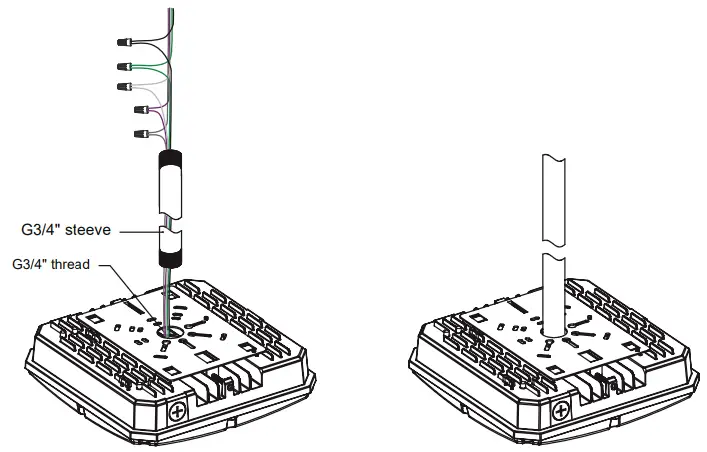 G3/4" steeve

G3/4" thread