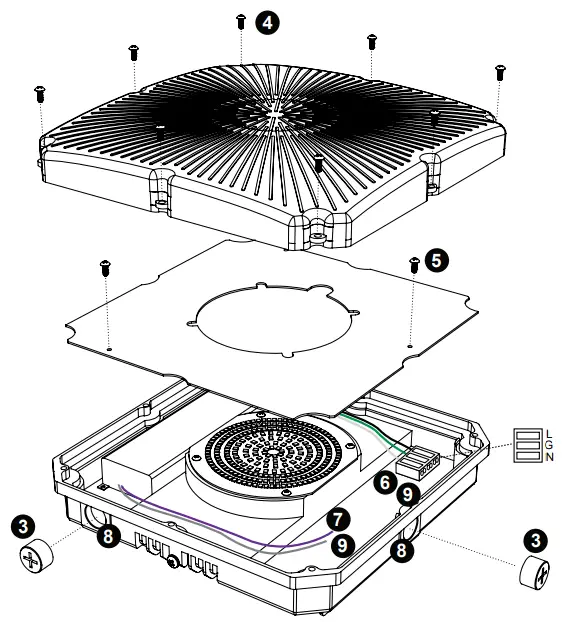 4
5
L
G
N
6
9
7
9
3
8
8
3