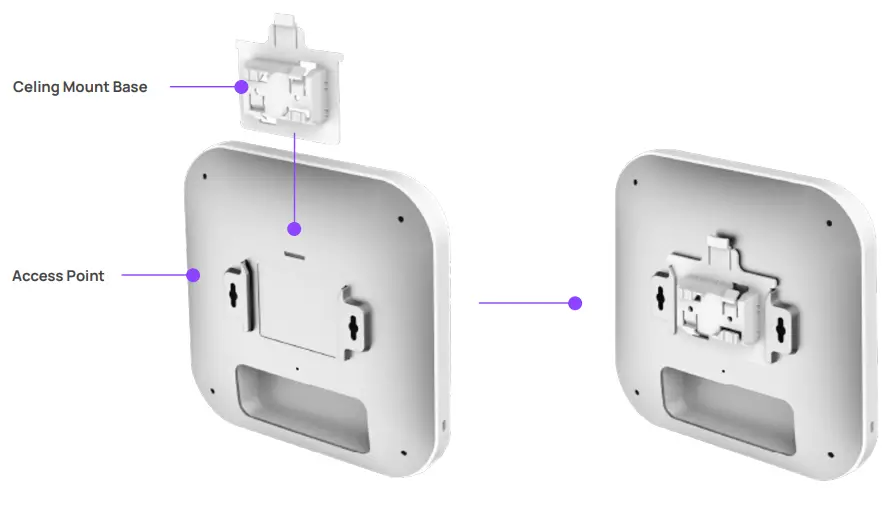 Celing Mount Base

Access Point