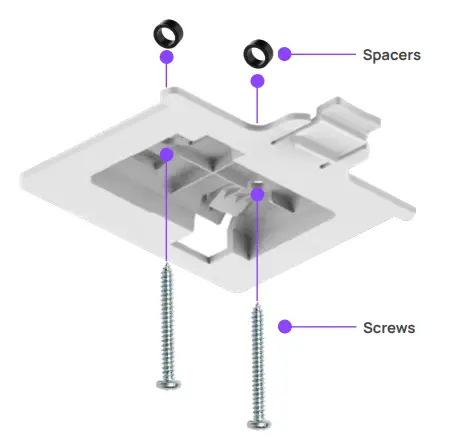 Spacers

Screws