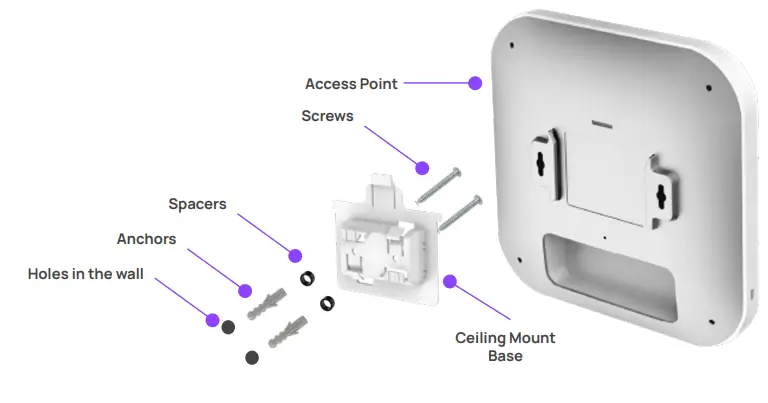 Access Point

Screws

Spacers

Anchors

Holes in the wall

Ceiling Mount Base