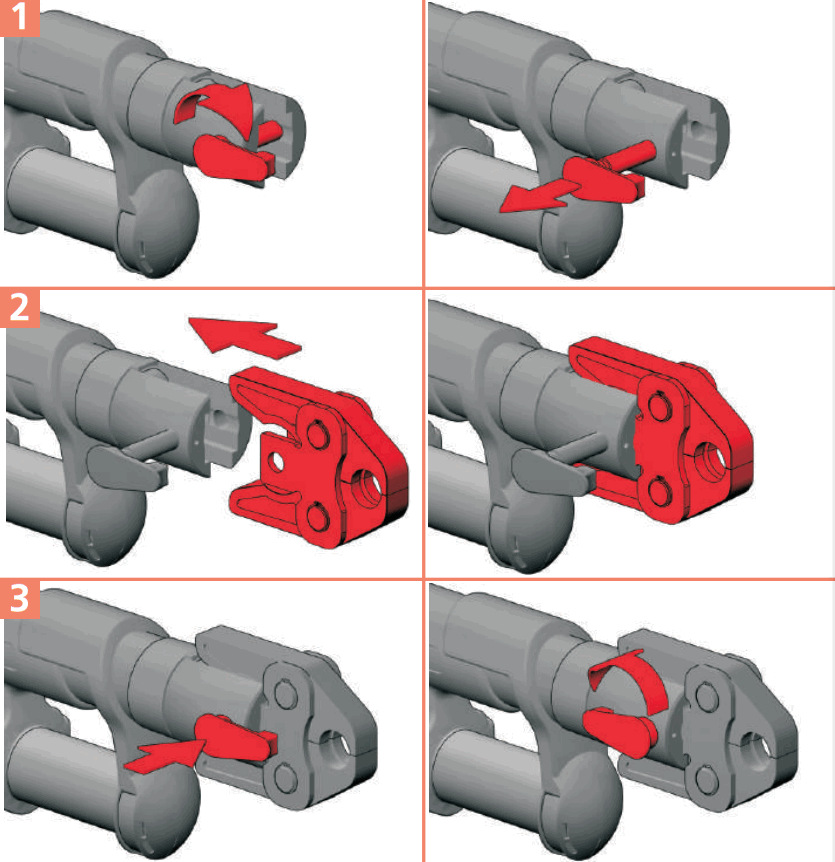 1

2

3