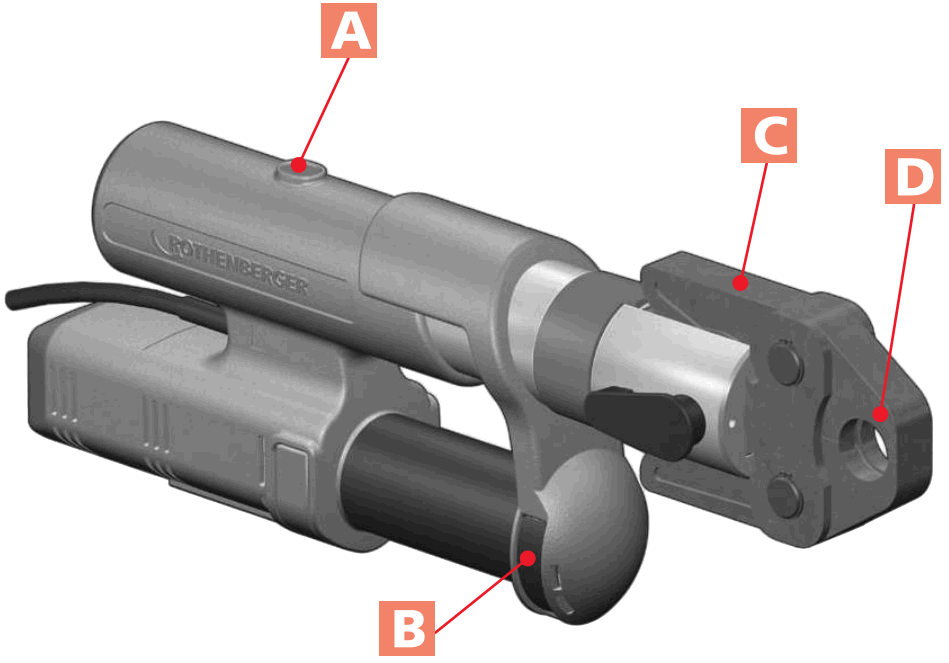 A

C

D

ROTHENBERGER

B