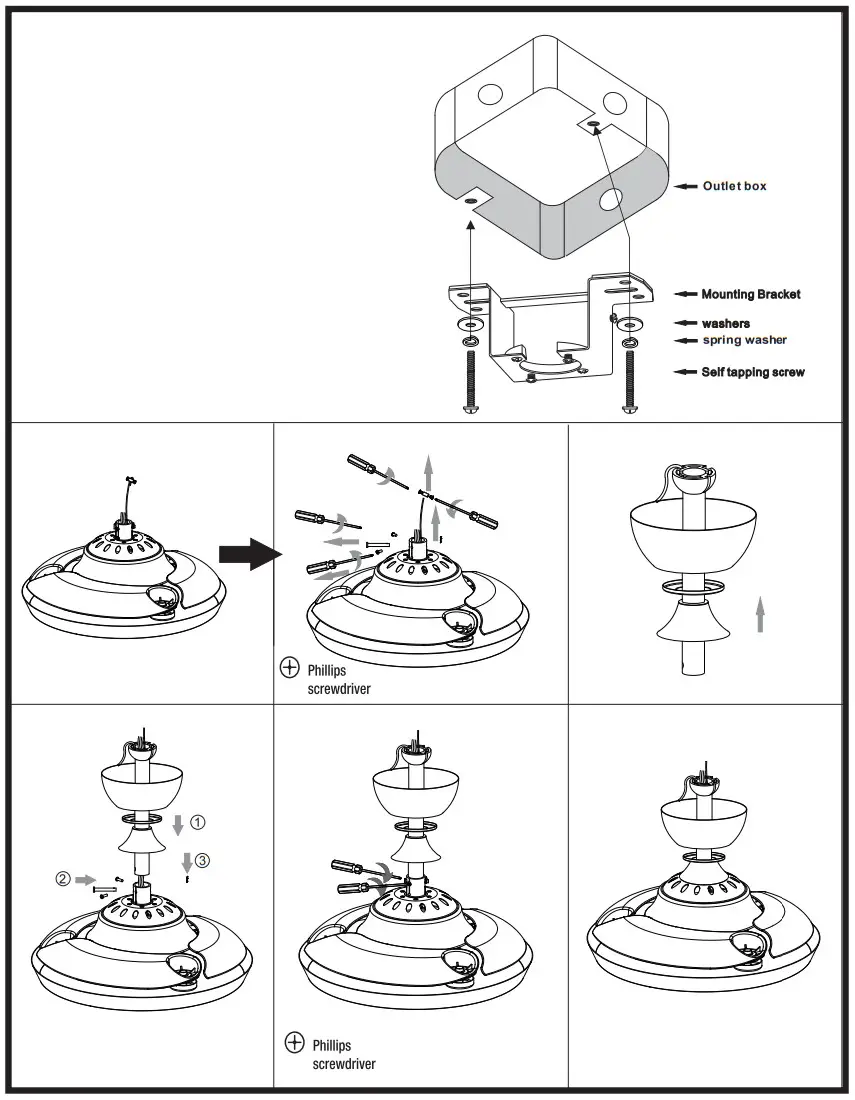 Outlet box

Mounting Bracket

washers

spring washer

Self tapping screw

Phillips screwdriver

①

②

③

Phillips screwdriver