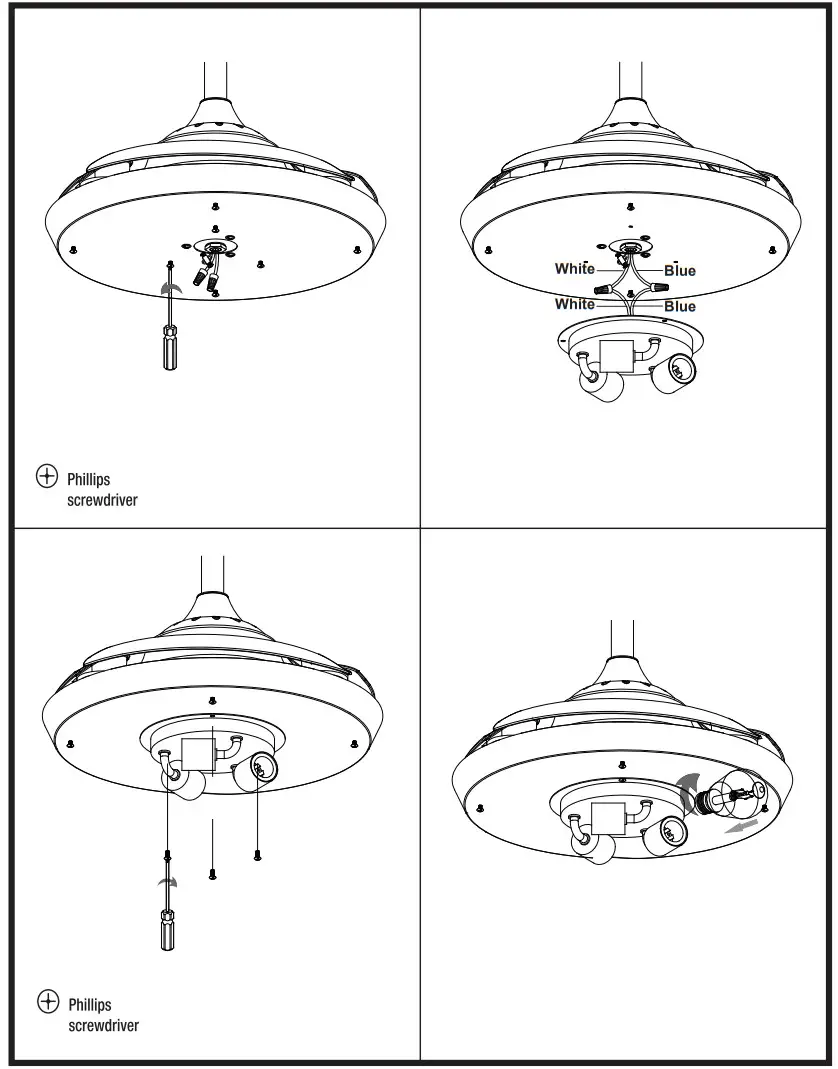 Phillips screwdriver

White
Blue
White
Blue

Phillips screwdriver