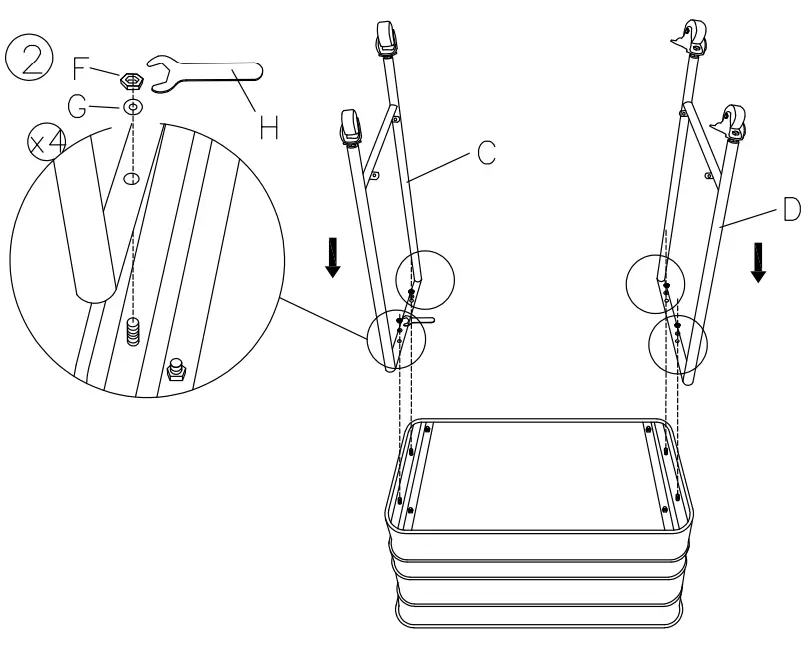 2
F
G
H
x4
C
D