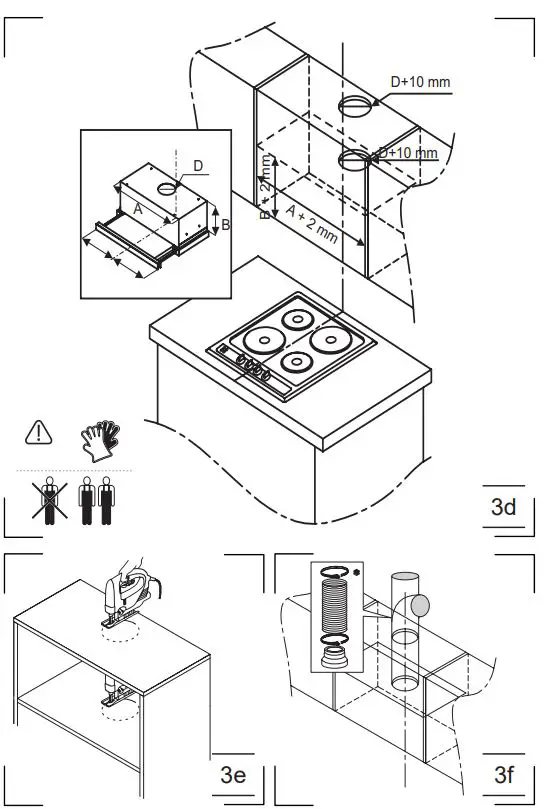 D+10 mm
D+10 mm
D
A
B
B + 2 mm
A + 2 mm
3d
3e
3f