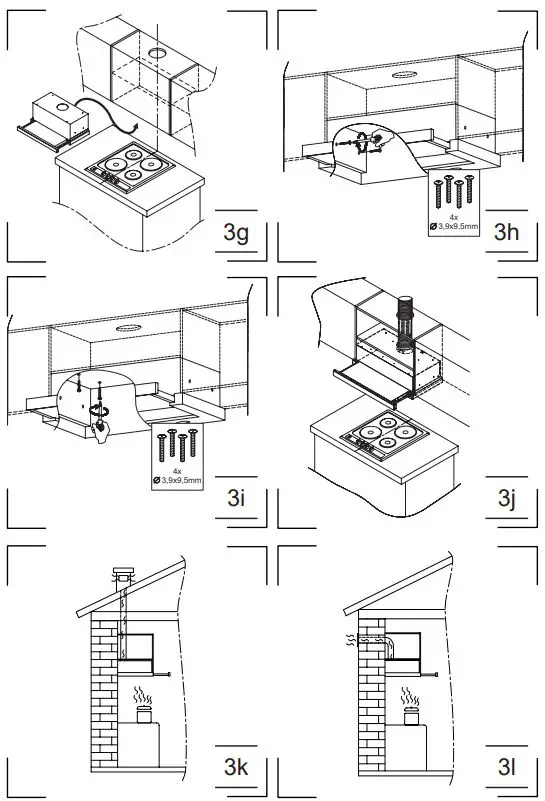 3g

4x
Ø 3,9x9,5mm

3h

4x
Ø 3,9x9,5mm

3i

3j

3k

3l