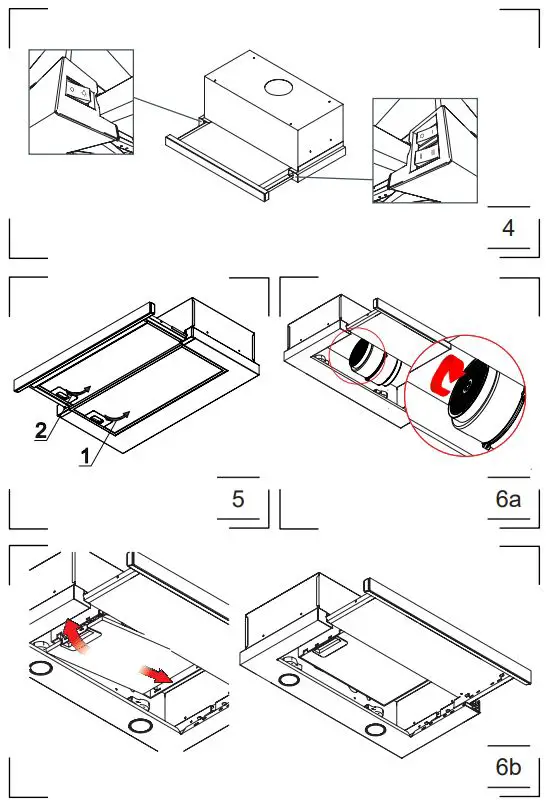 4

2
1

5

6a

6b