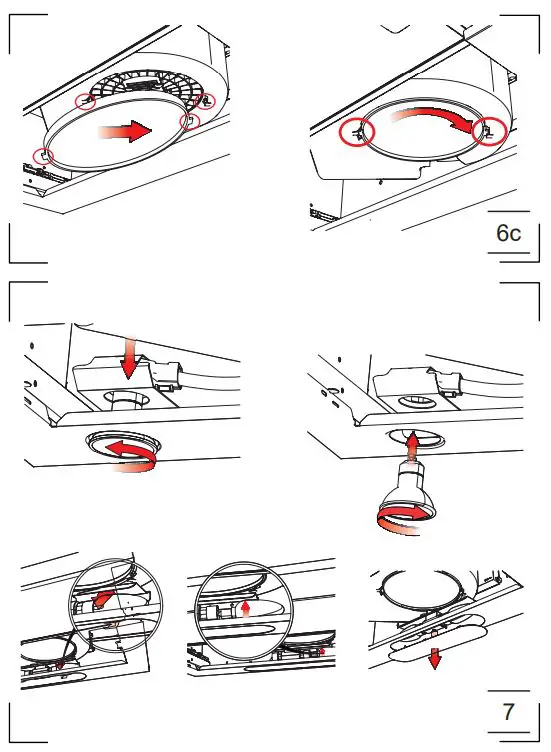 6c

7