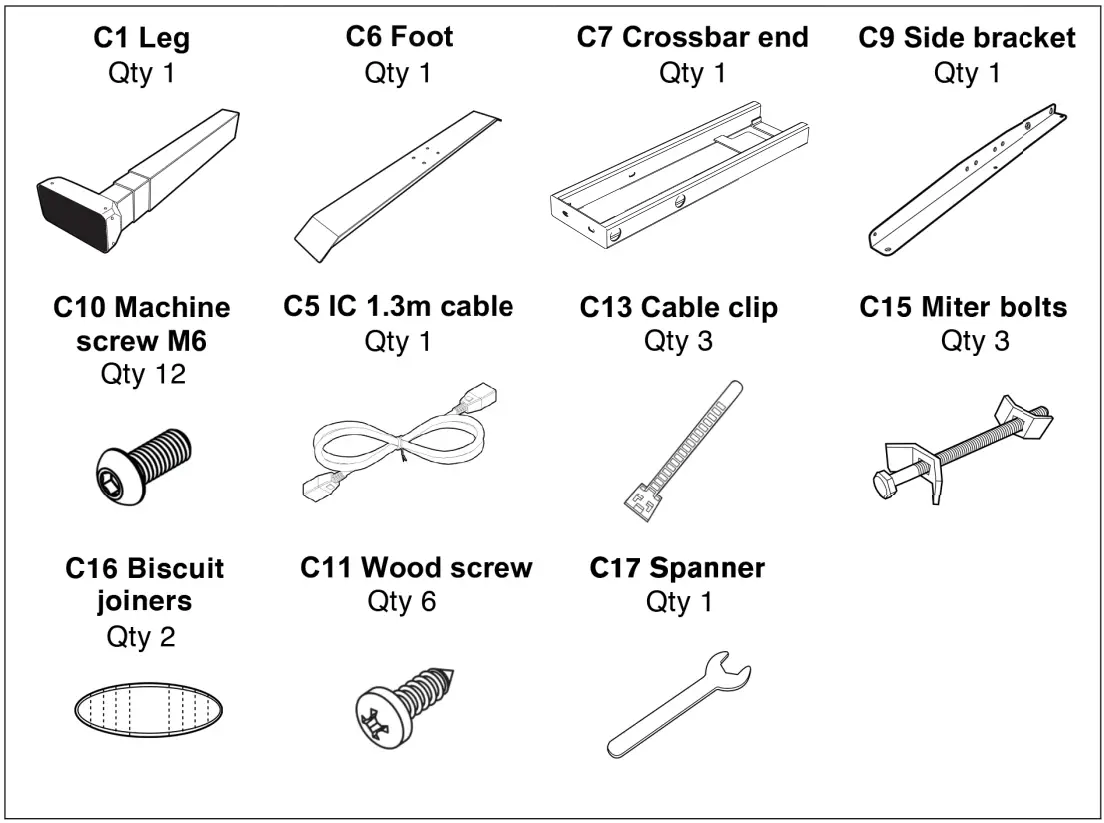 C1 Leg
Qty 1

C6 Foot
Qty 1

C7 Crossbar end
Qty 1

C9 Side bracket
Qty 1

C10 Machine screw M6
Qty 12

C5 IC 1.3m cable
Qty 1

C13 Cable clip
Qty 3

C15 Miter bolts
Qty 3

C16 Biscuit joiners
Qty 2

C11 Wood screw
Qty 6

C17 Spanner
Qty 1