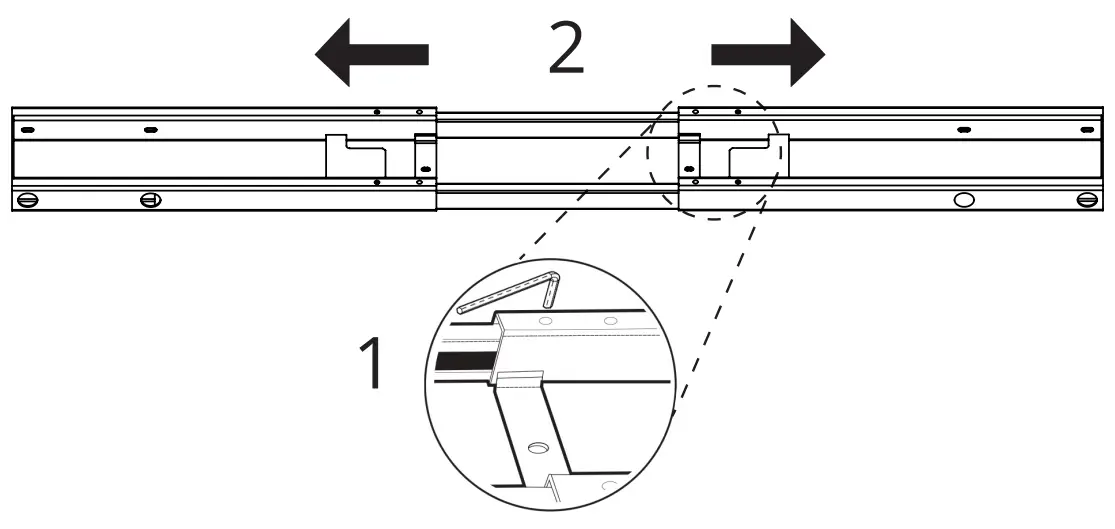 2

1