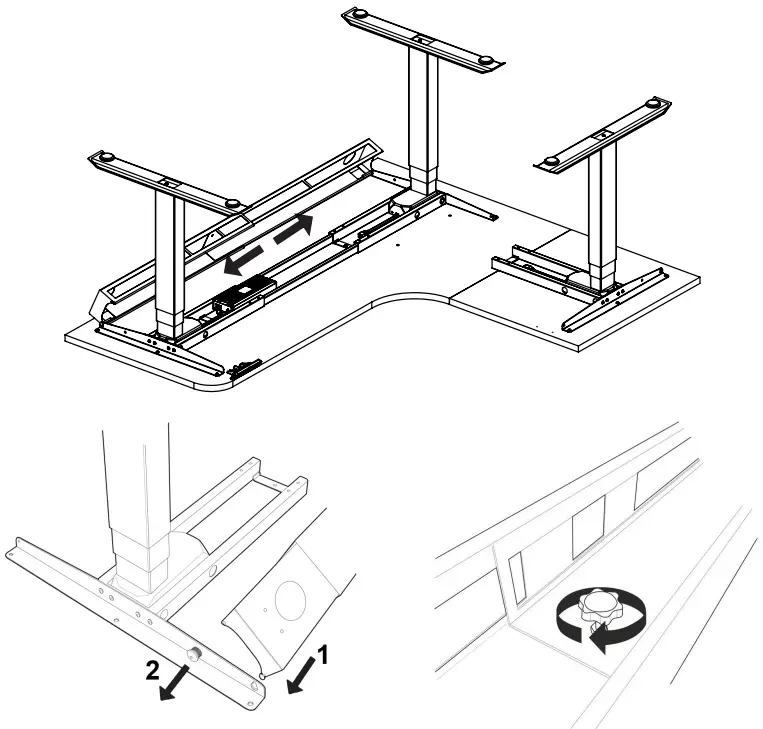 2
1