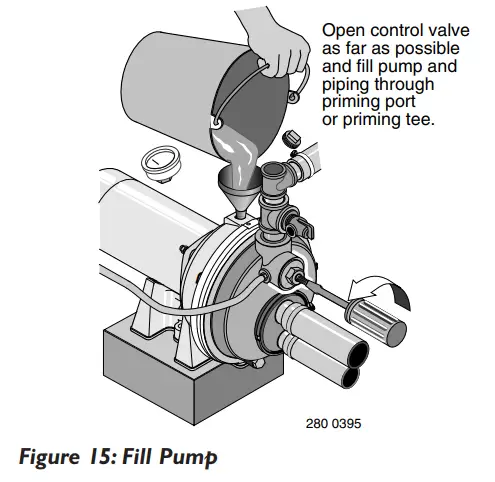 Open control valve as far as possible and fill pump and piping through priming port or priming tee.

280 0395

Figure 15: Fill Pump