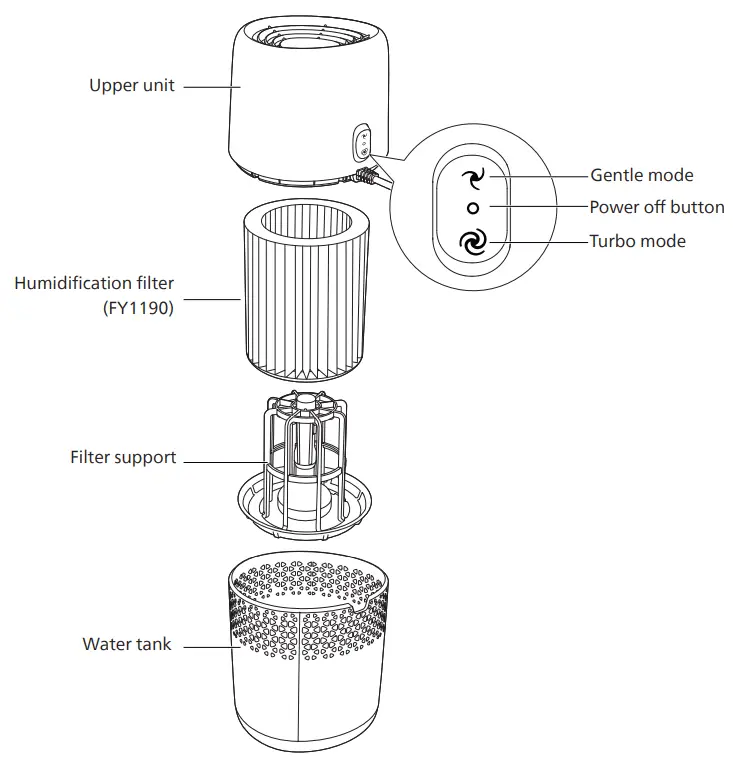 Upper unit

Gentle mode

Power off button

Turbo mode

Humidification filter (FY1190)

Filter support

Water tank