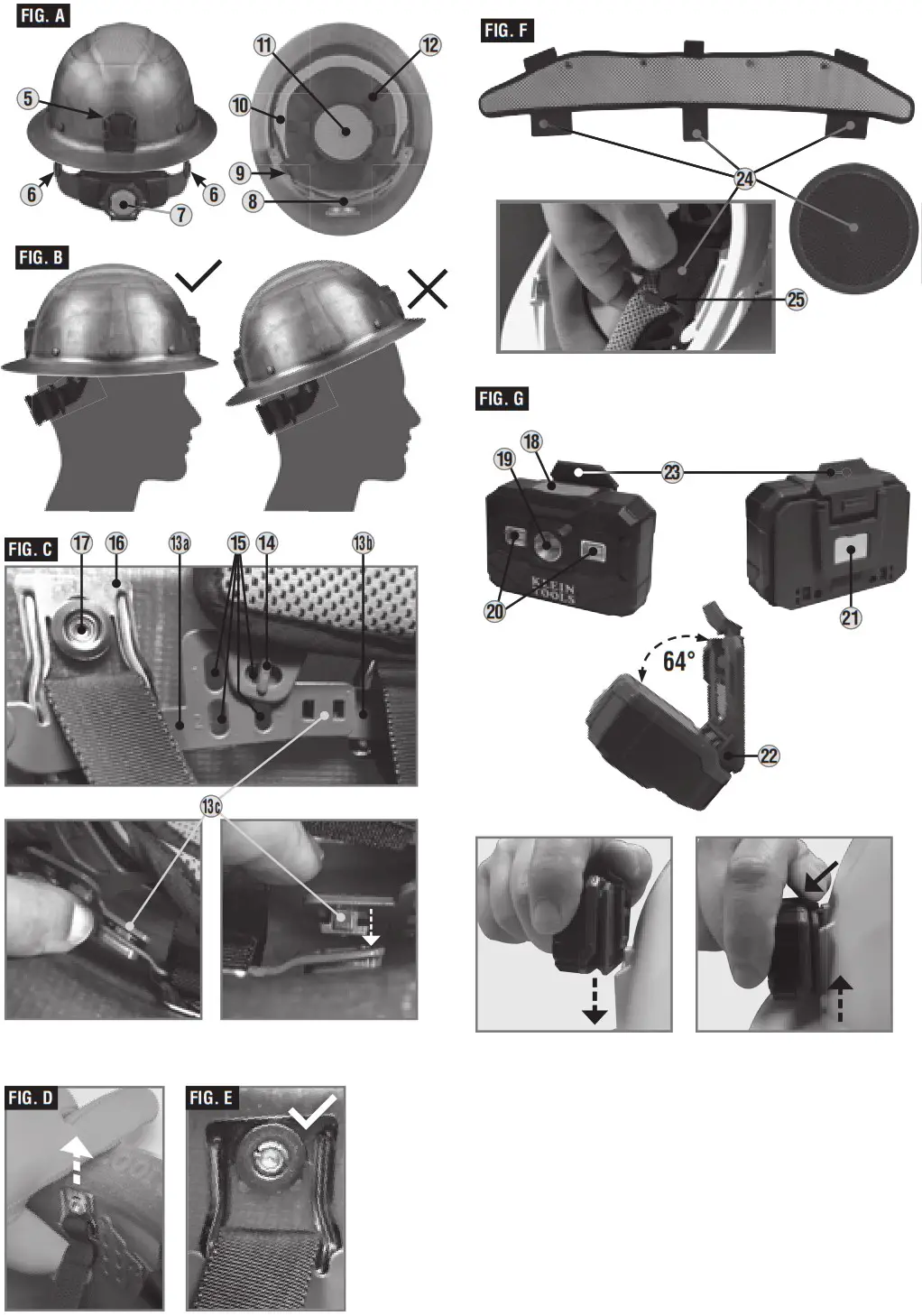 FIG. A
5
6
6
7
11
12
10
9
8

FIG. B

FIG. C
17
16
13a
15
14
13b
13c

FIG. D

FIG. E

FIG. F
24
25

FIG. G
18
19
23
20
KLEIN TOOLS
21
64°
22