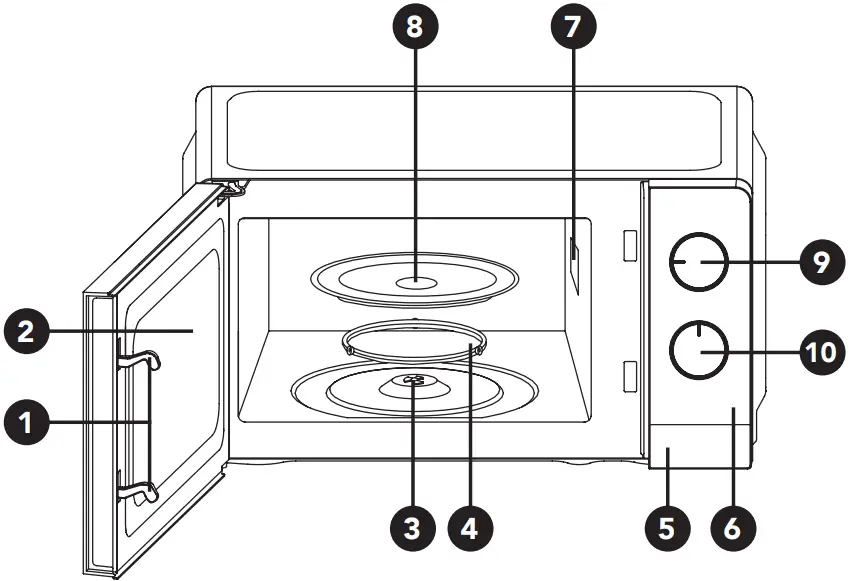 8
7
9
2
10
1
3
4
5
6