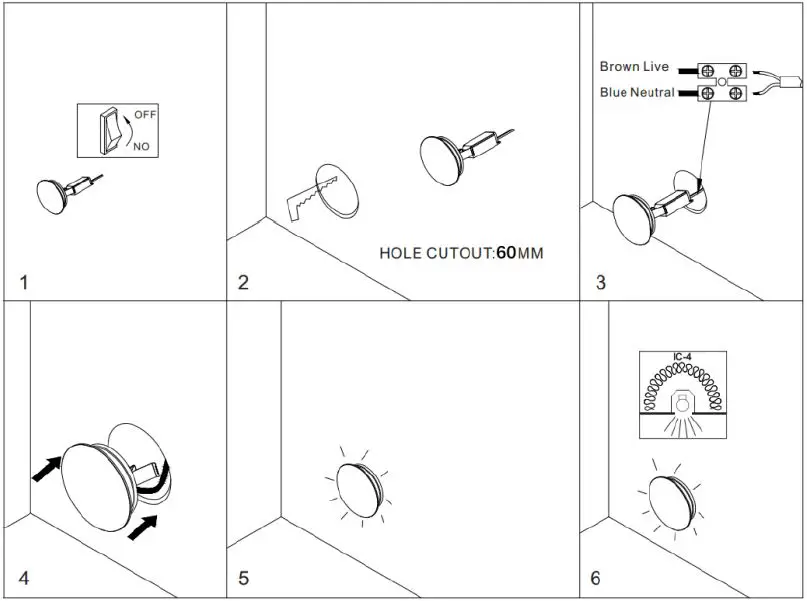 OFF
NO

1

HOLE CUTOUT:60MM

2

Brown Live
Blue Neutral

3

4

5

IC-4

6