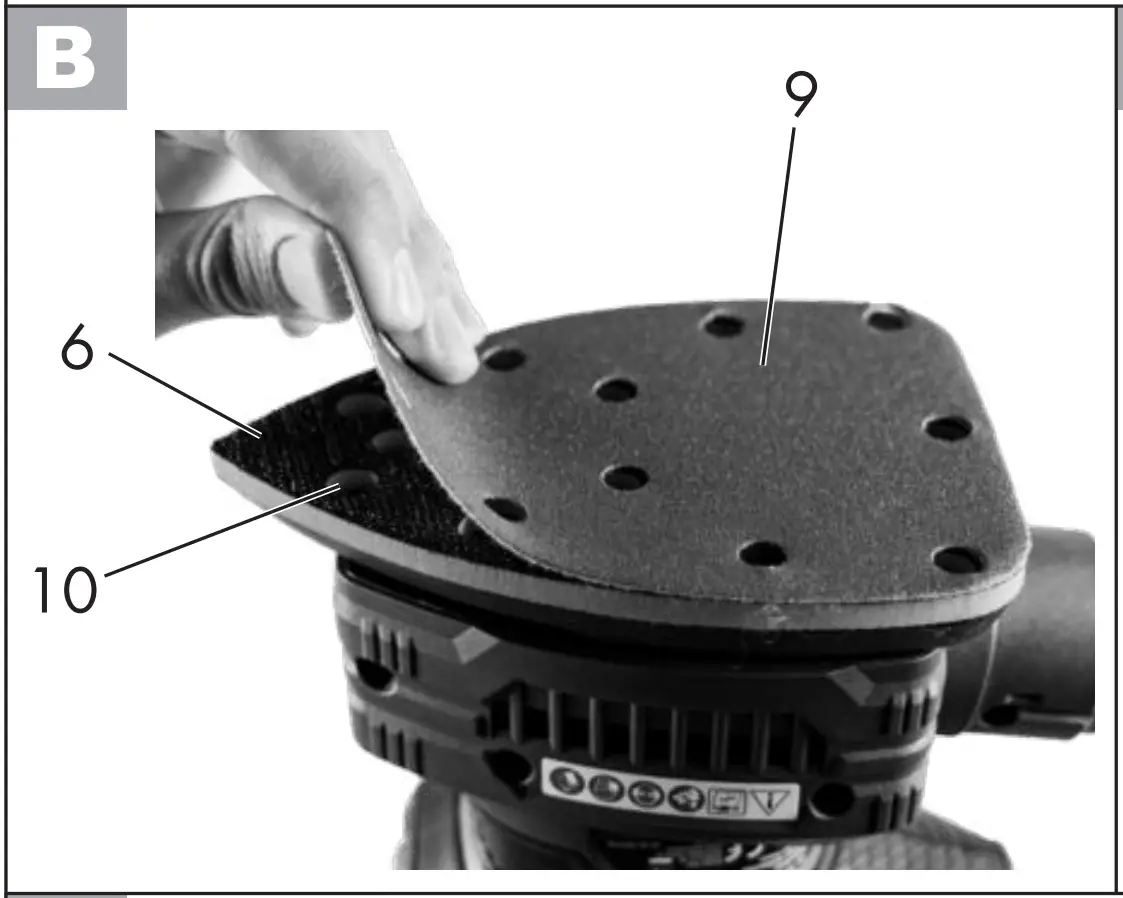 B

9

6

10