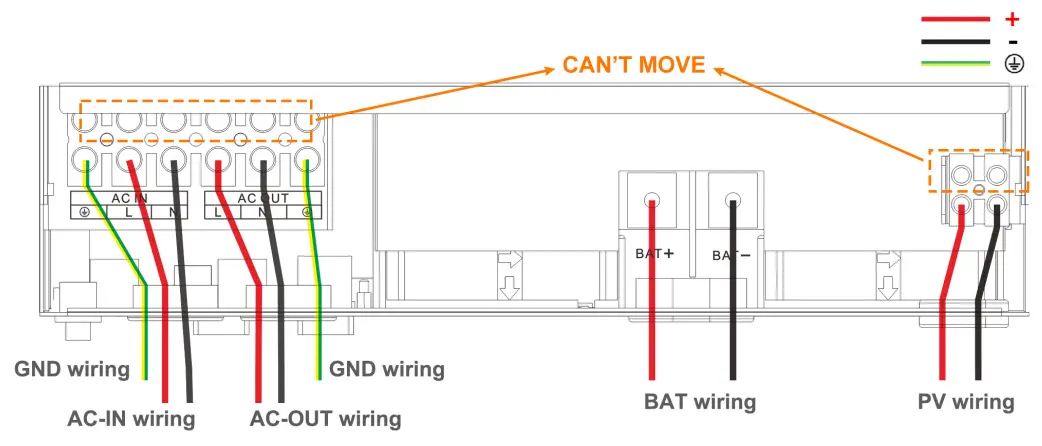 +
-
⏚

CAN'T MOVE

AC IN
⏚ L N

AC OUT
L N ⏚

BAT+ BAT−

GND wiring
AC-IN wiring
AC-OUT wiring
GND wiring
BAT wiring
PV wiring