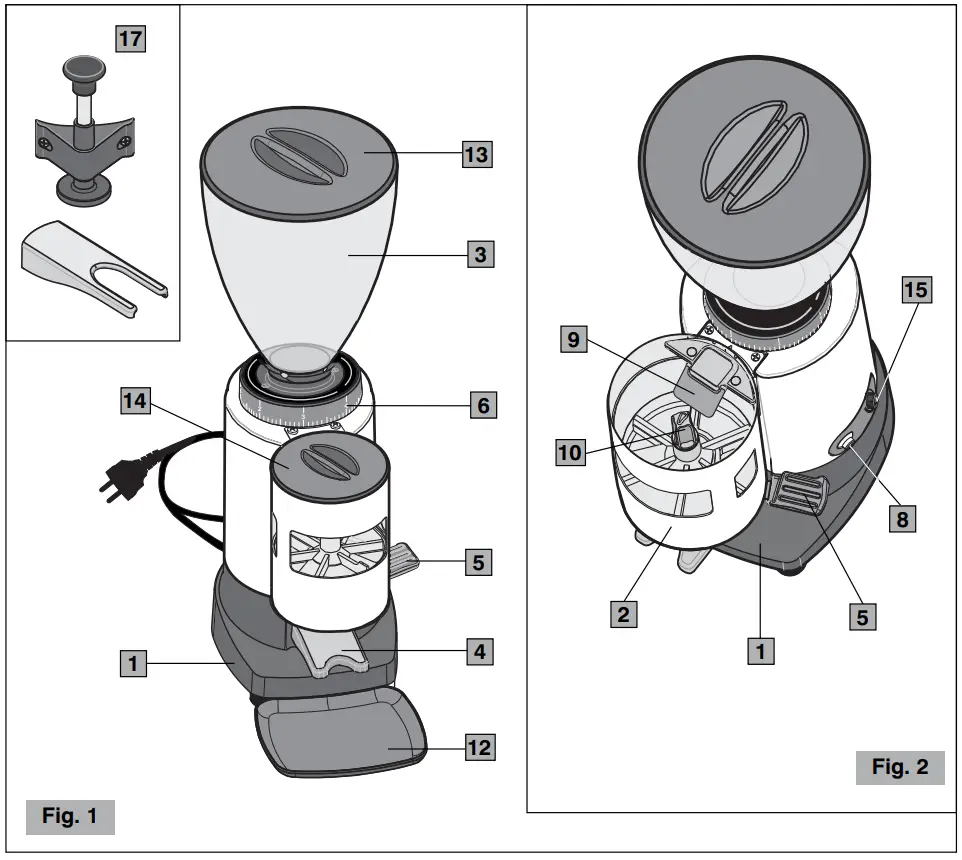 17
13
3
14
6
5
1
4
12
Fig. 1
15
9
10
8
2
5
1
Fig. 2