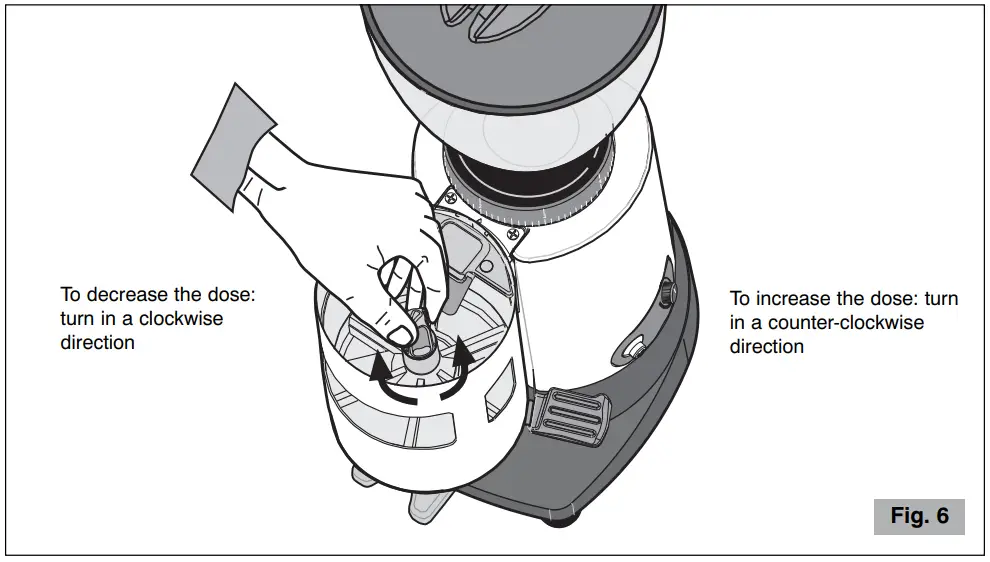 To decrease the dose: turn in a clockwise direction

To increase the dose: turn in a counter-clockwise direction

Fig. 6