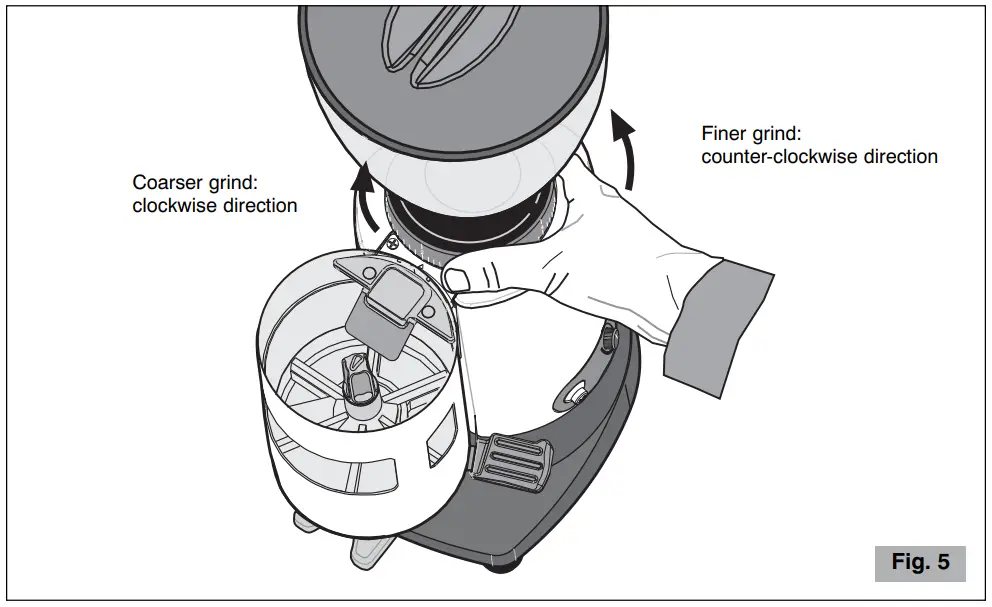 Coarser grind:
clockwise direction

Finer grind:
counter-clockwise direction

Fig. 5