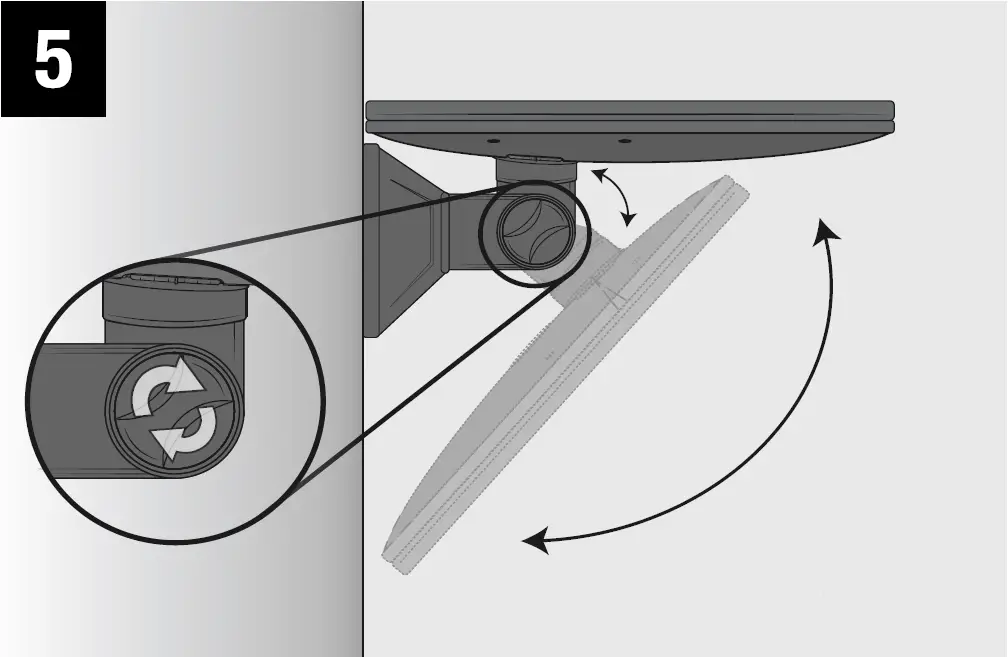 5