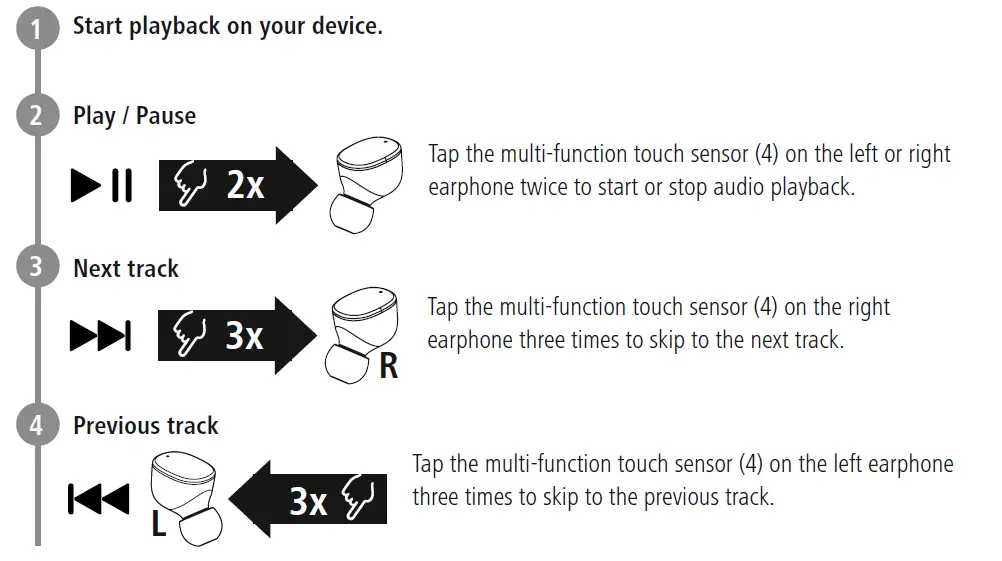 1 Start playback on your device.

2 Play / Pause

2x

Tap the multi-function touch sensor (4) on the left or right earphone twice to start or stop audio playback.

3 Next track

3x

R

Tap the multi-function touch sensor (4) on the right earphone three times to skip to the next track.

4 Previous track

L

3x

Tap the multi-function touch sensor (4) on the left earphone three times to skip to the previous track.