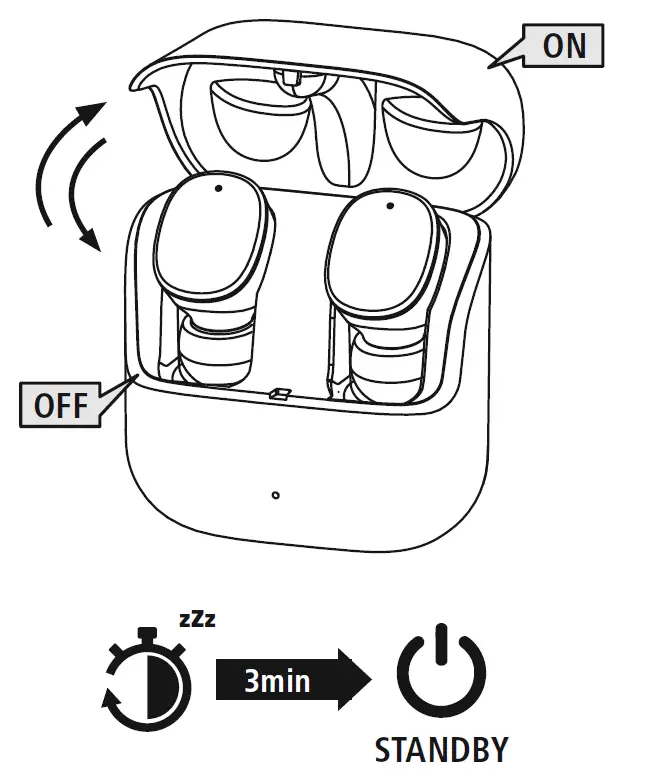 ON

OFF

zZz

3min

STANDBY