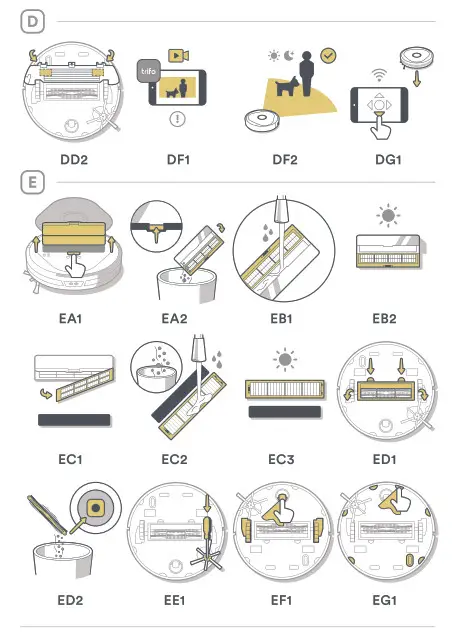 D

trifo

DD2 DF1 DF2 DG1

E

EA1 EA2 EB1 EB2

EC1 EC2 EC3 ED1

ED2 EE1 EF1 EG1