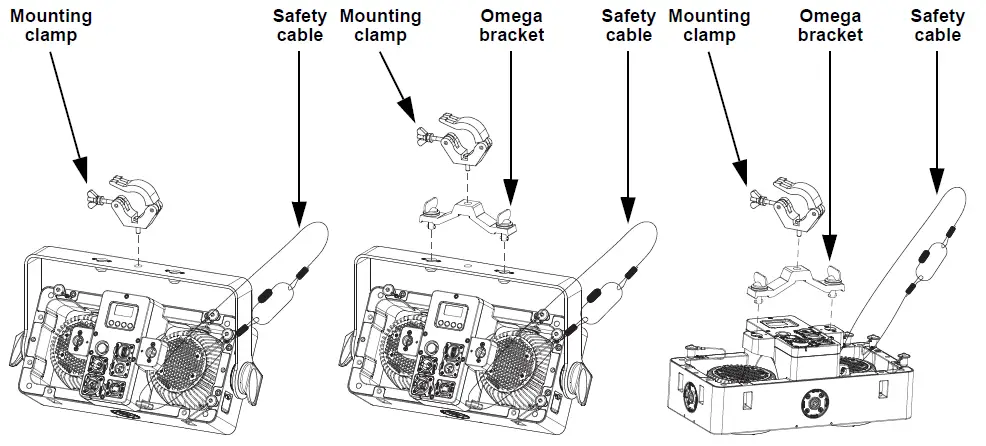 Mounting clamp

Safety cable

Mounting clamp

Omega bracket

Safety cable

Mounting clamp

Omega bracket

Safety cable