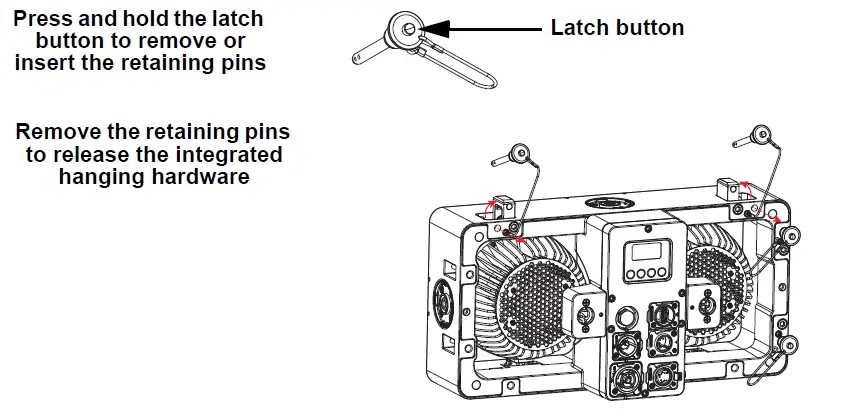 Press and hold the latch button to remove or insert the retaining pins

Latch button

Remove the retaining pins to release the integrated hanging hardware